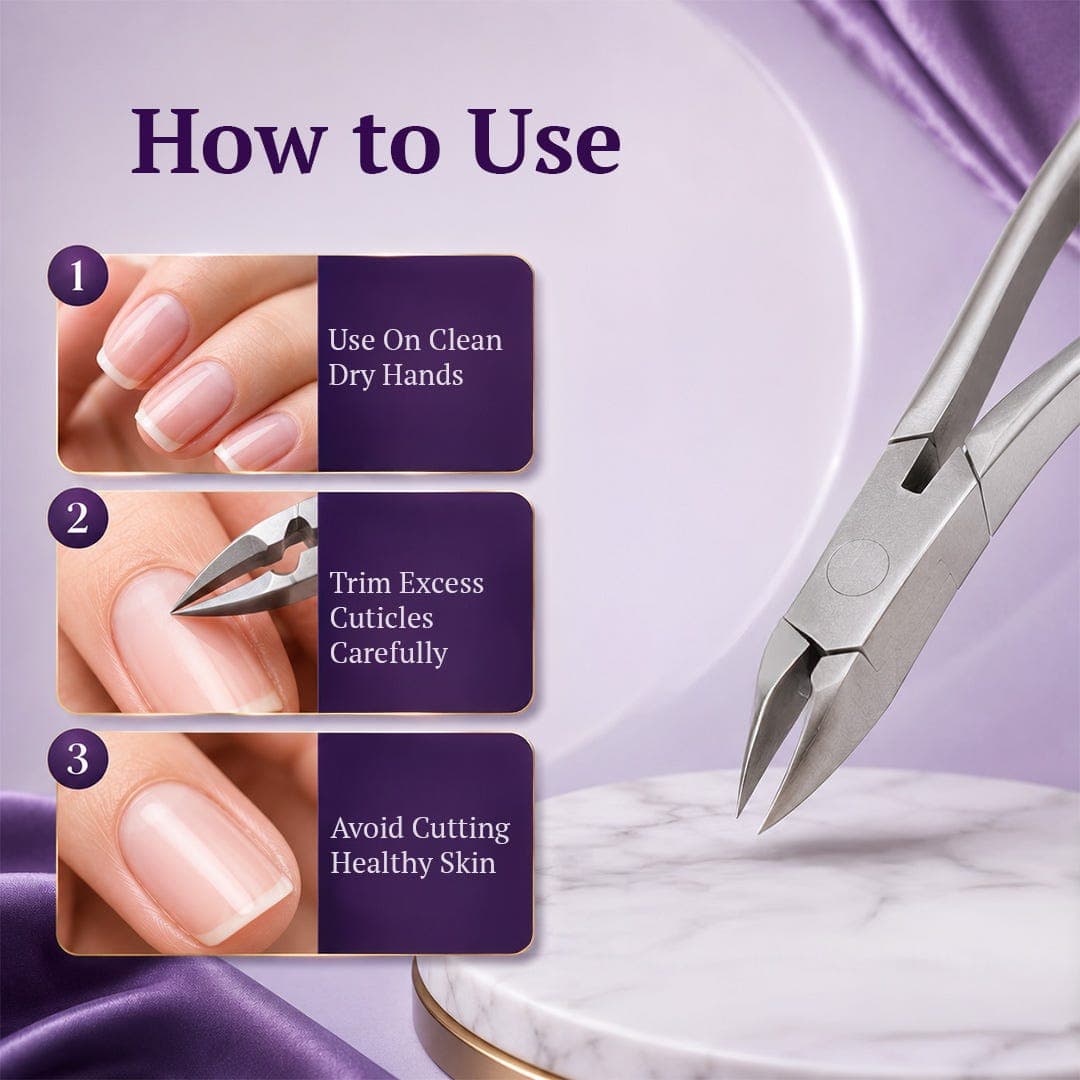 How to Use

1

Use On Clean Dry Hands

2

Trim Excess Cuticles Carefully

3

Avoid Cutting Healthy Skin